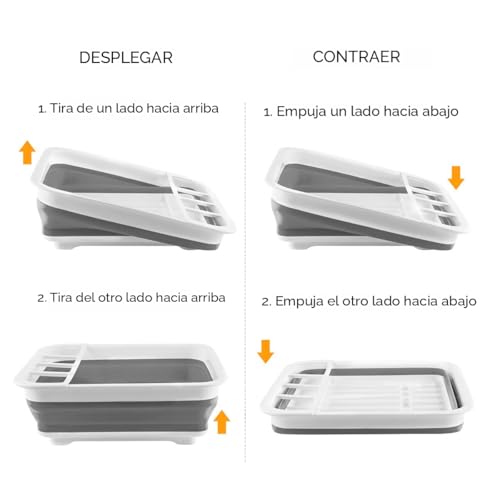 DESPLEGAR

1. Tira de un lado hacia arriba

2. Tira del otro lado hacia arriba

CONTRAER

1. Empuja un lado hacia abajo

2. Empuja el otro lado hacia abajo