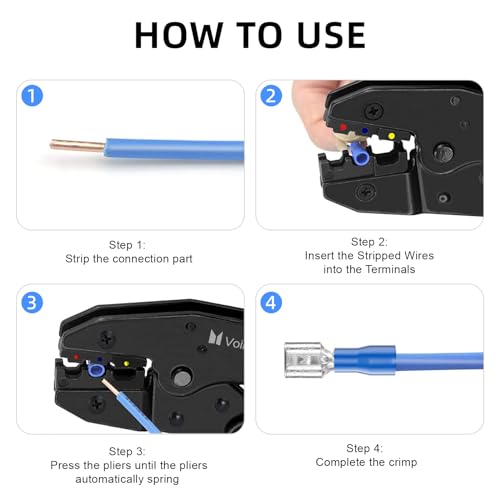 HOW TO USE

1

Step 1:
Strip the connection part

2

Step 2:
Insert the Stripped Wires into the Terminals

3

Vol

Step 3:
Press the pliers until the pliers automatically spring

4

Step 4:
Complete the crimp