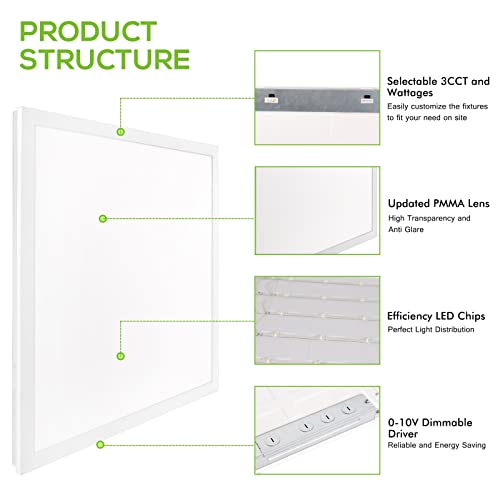 PRODUCT STRUCTURE

Selectable 3CCT and Wattages
Easily customize the fixtures to fit your need on site

Updated PMMA Lens
High Transparency and Anti Glare

Efficiency LED Chips
Perfect Light Distribution

0-10V Dimmable Driver
Reliable and Energy Saving