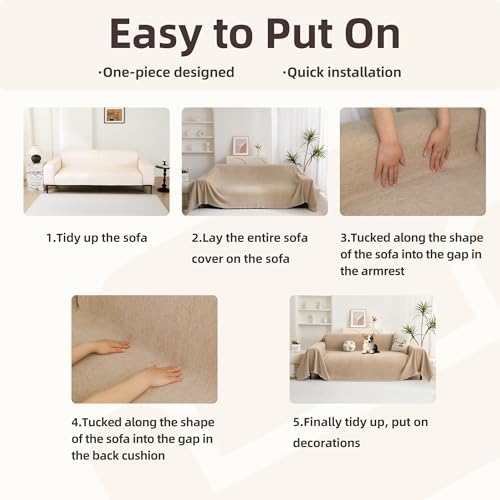 Easy to Put On

·One-piece designed ·Quick installation

1.Tidy up the sofa

2.Lay the entire sofa cover on the sofa

3.Tucked along the shape of the sofa into the gap in the armrest

4.Tucked along the shape of the sofa into the gap in the back cushion

5.Finally tidy up, put on decorations