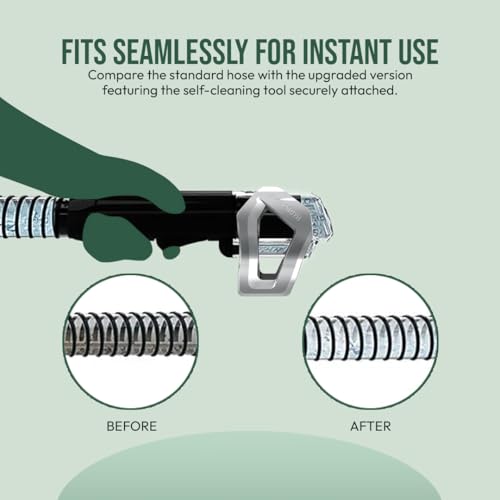 FITS SEAMLESSLY FOR INSTANT USE

Compare the standard hose with the upgraded version featuring the self-cleaning tool securely attached.

BEFORE

AFTER