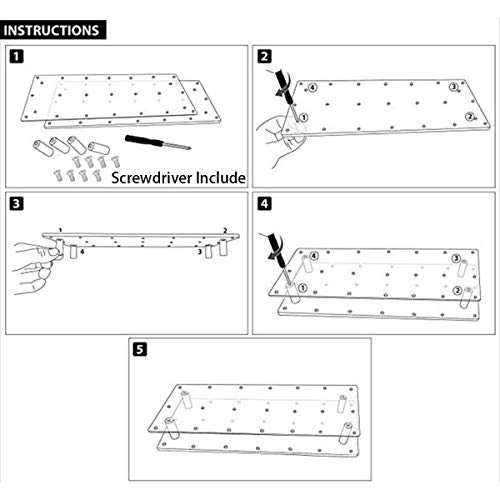 INSTRUCTIONS

1

Screwdriver Include

2

4 3 1 2

3

1 2 4 3

4

4 3 1 2

5