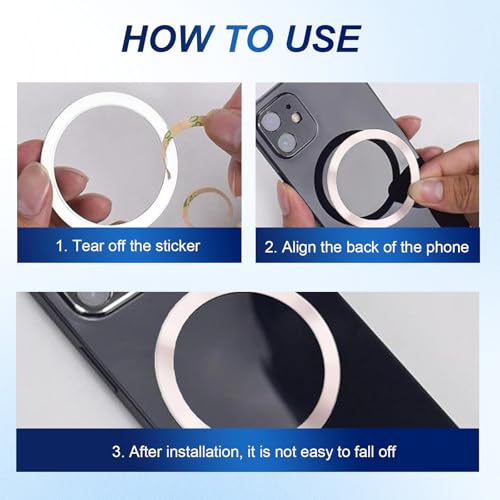 HOW TO USE

1. Tear off the sticker

2. Align the back of the phone

3. After installation, it is not easy to fall off