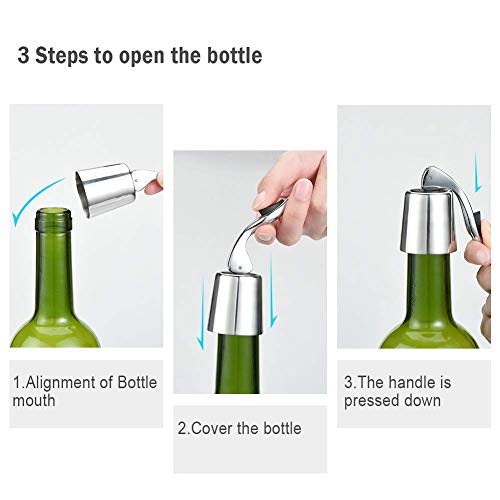 3 Steps to open the bottle

1.Alignment of Bottle mouth

2.Cover the bottle

3.The handle is pressed down