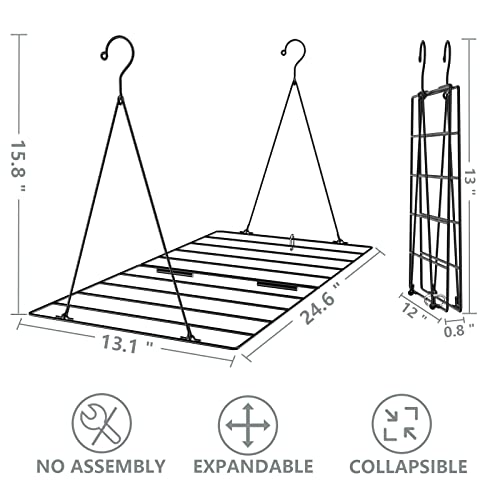 15.8 "

13.1 "

24.6 "

13 "

12 "

0.8 "

NO ASSEMBLY

EXPANDABLE

COLLAPSIBLE