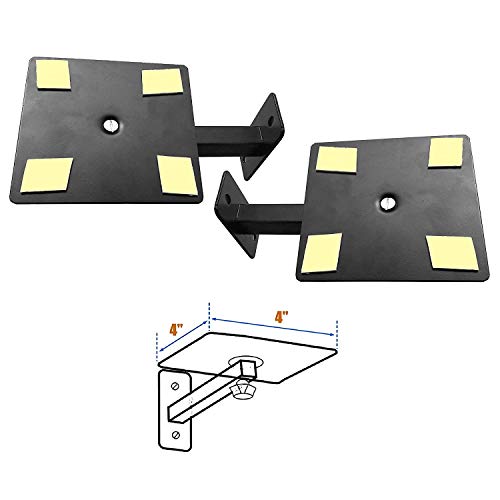 4"
4"