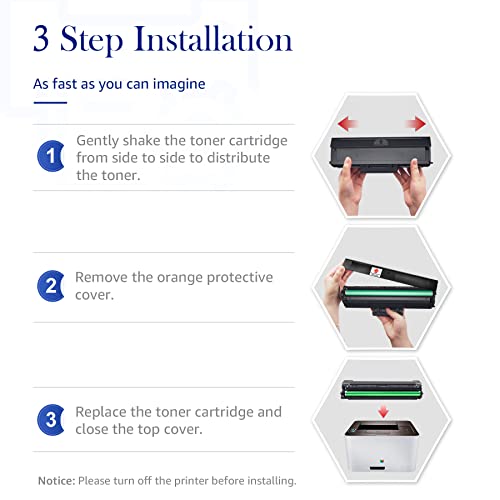 3 Step Installation

As fast as you can imagine

1 Gently shake the toner cartridge from side to side to distribute the toner.

2 Remove the orange protective cover.

3 Replace the toner cartridge and close the top cover.

Notice: Please turn off the printer before installing.