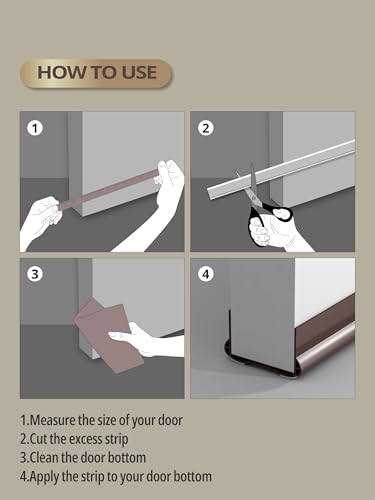 HOW TO USE

1

2

3

4

1.Measure the size of your door
2.Cut the excess strip
3.Clean the door bottom
4.Apply the strip to your door bottom