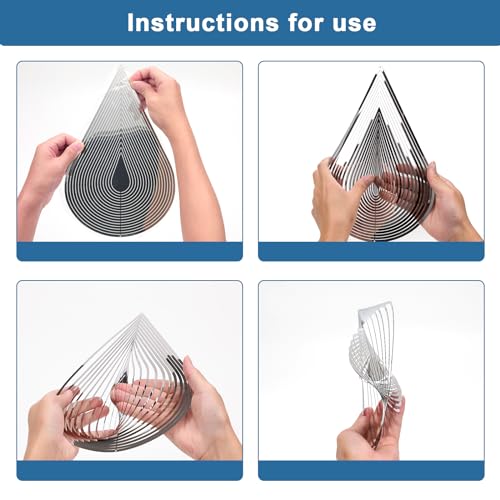 Instructions for use