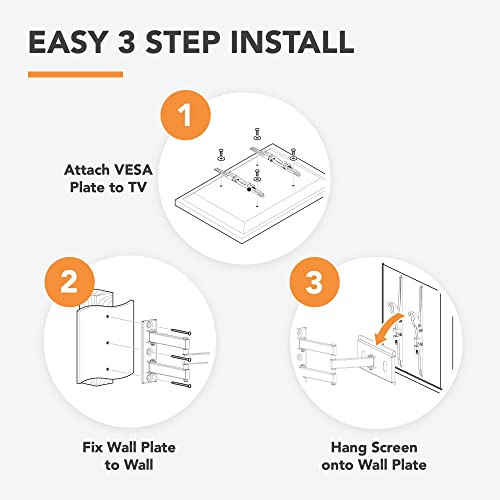 EASY 3 STEP INSTALL

1

Attach VESA Plate to TV

2

Fix Wall Plate to Wall

3

Hang Screen onto Wall Plate