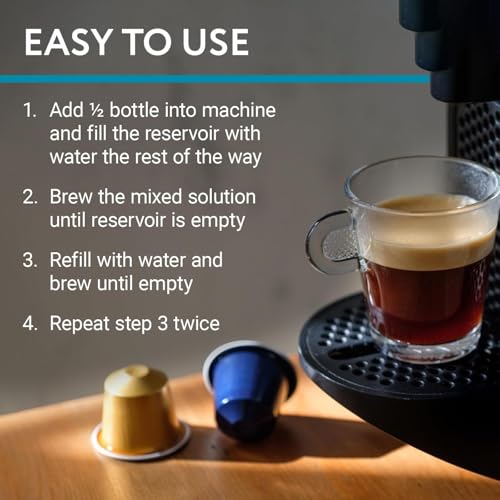 EASY TO USE

1. Add ½ bottle into machine and fill the reservoir with water the rest of the way

2. Brew the mixed solution until reservoir is empty

3. Refill with water and brew until empty

4. Repeat step 3 twice