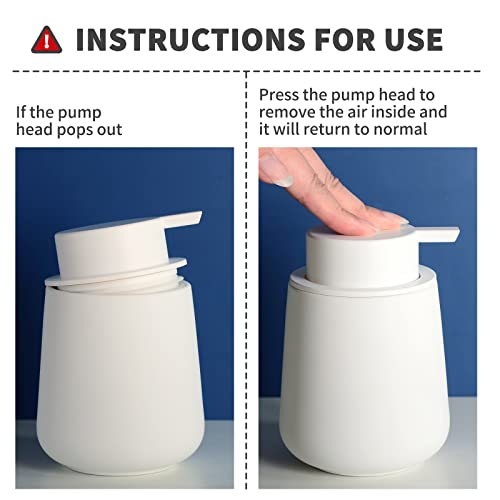 INSTRUCTIONS FOR USE

If the pump head pops out

Press the pump head to remove the air inside and it will return to normal