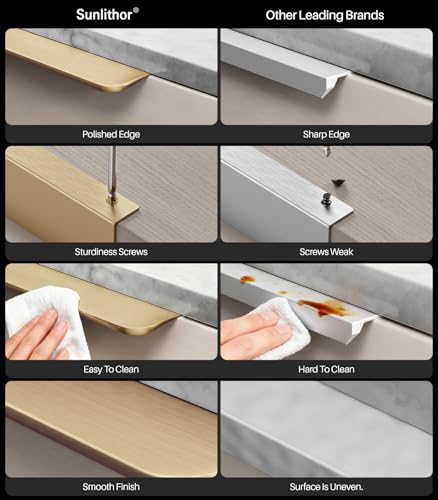 Sunlithor®

Polished Edge

Sturdiness Screws

Easy To Clean

Smooth Finish

Other Leading Brands

Sharp Edge

Screws Weak

Hard To Clean

Surface Is Uneven.