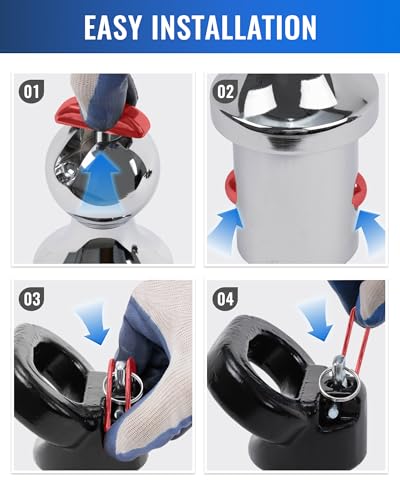 EASY INSTALLATION

01

02

03

04