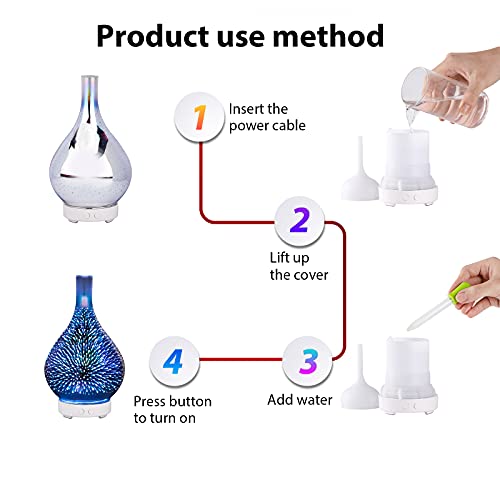 Product use method

1 Insert the power cable

2 Lift up the cover

3 Add water

4 Press button to turn on