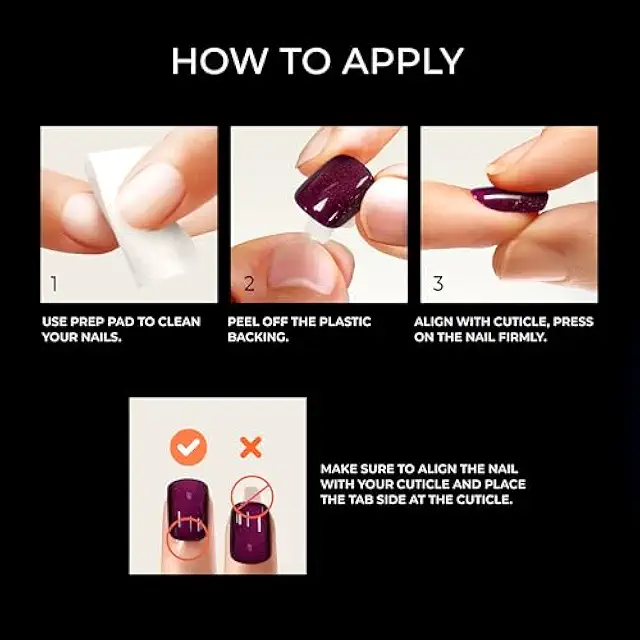 HOW TO APPLY

1

USE PREP PAD TO CLEAN YOUR NAILS.

2

PEEL OFF THE PLASTIC BACKING.

3

ALIGN WITH CUTICLE, PRESS ON THE NAIL FIRMLY.

MAKE SURE TO ALIGN THE NAIL WITH YOUR CUTICLE AND PLACE THE TAB SIDE AT THE CUTICLE.