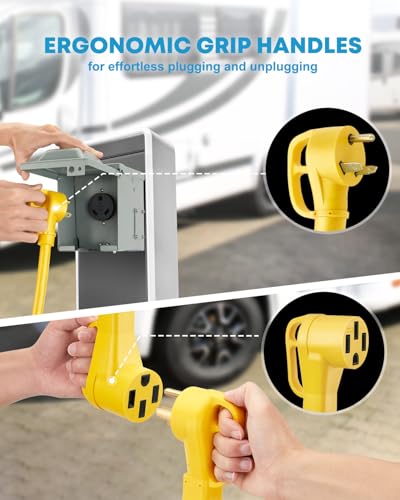 ERGONOMIC GRIP HANDLES
for effortless plugging and unplugging