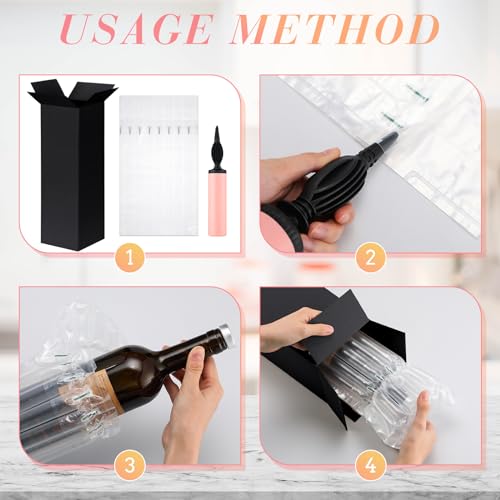 USAGE METHOD

1

2

3

4