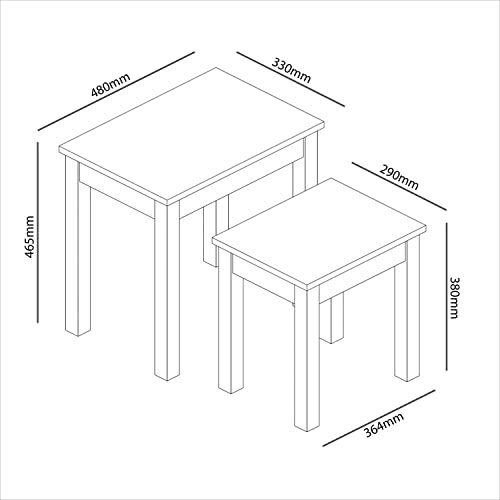 480mm
330mm
465mm
290mm
380mm
364mm