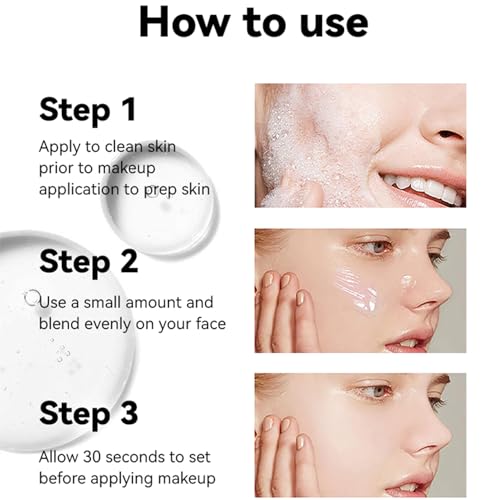 How to use

Step 1

Apply to clean skin prior to makeup application to prep skin

Step 2

Use a small amount and blend evenly on your face

Step 3

Allow 30 seconds to set before applying makeup