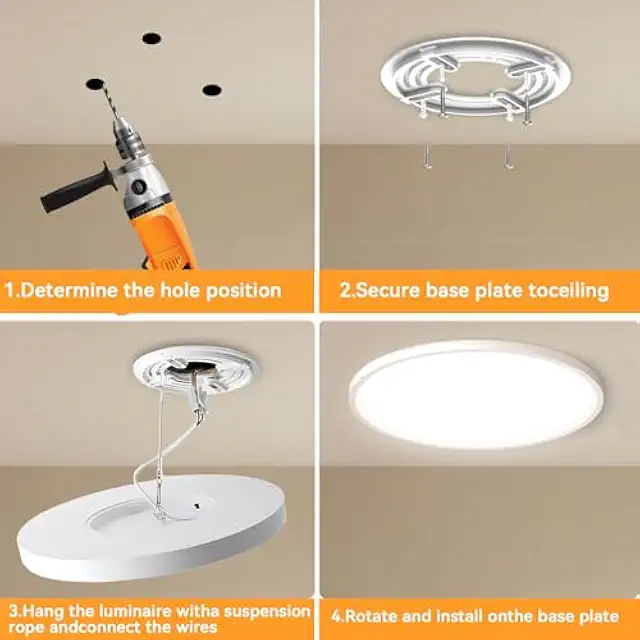 1.Determine the hole position

2.Secure base plate toceiling

3.Hang the luminaire witha suspension rope andconnect the wires

4.Rotate and install onthe base plate