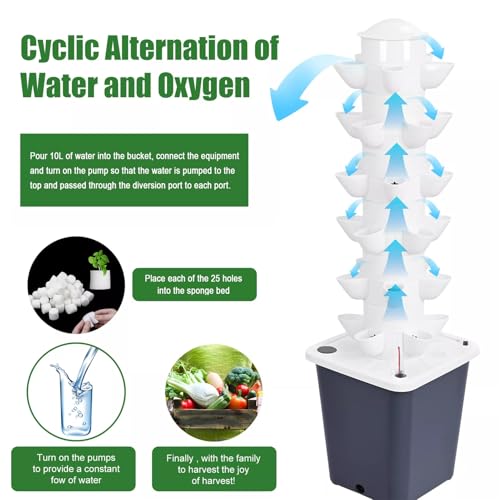 Cyclic Alternation of Water and Oxygen

Pour 10L of water into the bucket, connect the equipment and turn on the pump so that the water is pumped to the top and passed through the diversion port to each port.

Place each of the 25 holes into the sponge bed

Turn on the pumps to provide a constant fow of water

Finally , with the family to harvest the joy of harvest!