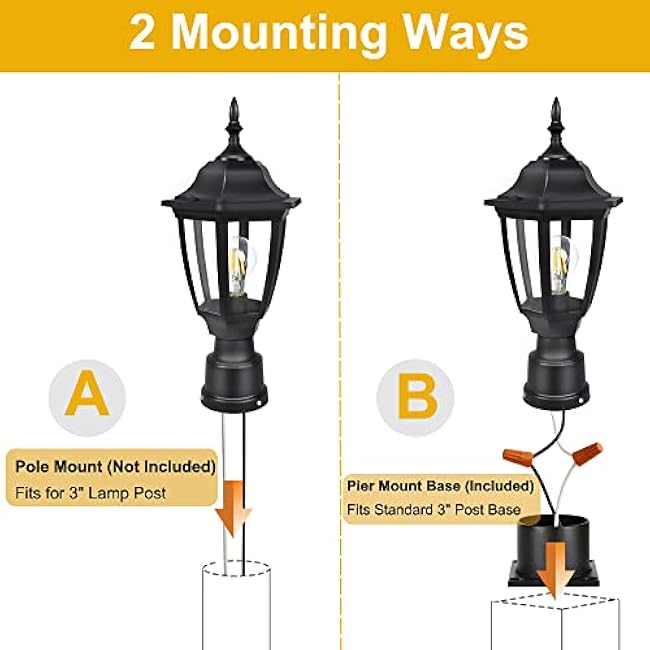 2 Mounting Ways

A

Pole Mount (Not Included)
Fits for 3" Lamp Post

B

Pier Mount Base (Included)
Fits Standard 3" Post Base