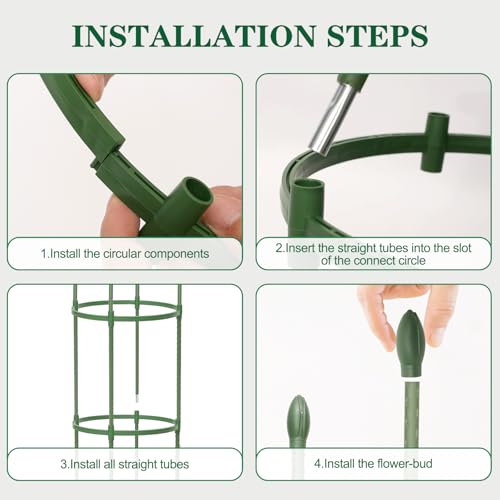 INSTALLATION STEPS

1.Install the circular components

2.Insert the straight tubes into the slot of the connect circle

3.Install all straight tubes

4.Install the flower-bud