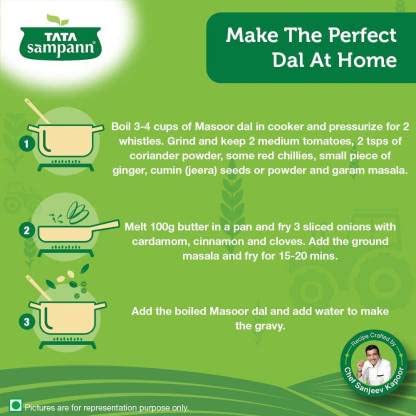 TATA sampann

Make The Perfect Dal At Home

1

Boil 3-4 cups of Masoor dal in cooker and pressurize for 2 whistles. Grind and keep 2 medium tomatoes, 2 tsps of coriander powder, some red chillies, small piece of ginger, cumin (jeera) seeds or powder and garam masala.

2

Melt 100g butter in a pan and fry 3 sliced onions with cardamom, cinnamon and cloves. Add the ground masala and fry for 15-20 mins.

3

Add the boiled Masoor dal and add water to make the gravy.

Recipe Crafted by Chef Sanjeev Kapoor

Pictures are for representation purpose only.