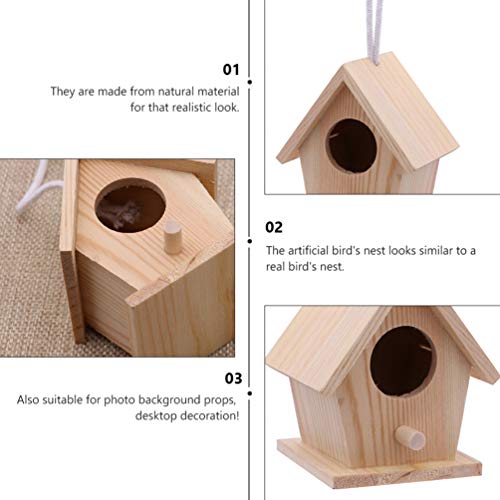 01

They are made from natural material for that realistic look.

02

The artificial bird's nest looks similar to a real bird's nest.

03

Also suitable for photo background props, desktop decoration!