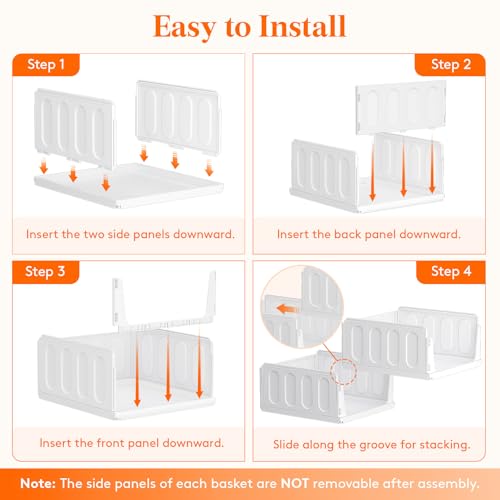 Easy to Install

Step 1

Insert the two side panels downward.

Step 2

Insert the back panel downward.

Step 3

Insert the front panel downward.

Step 4

Slide along the groove for stacking.

Note: The side panels of each basket are NOT removable after assembly.