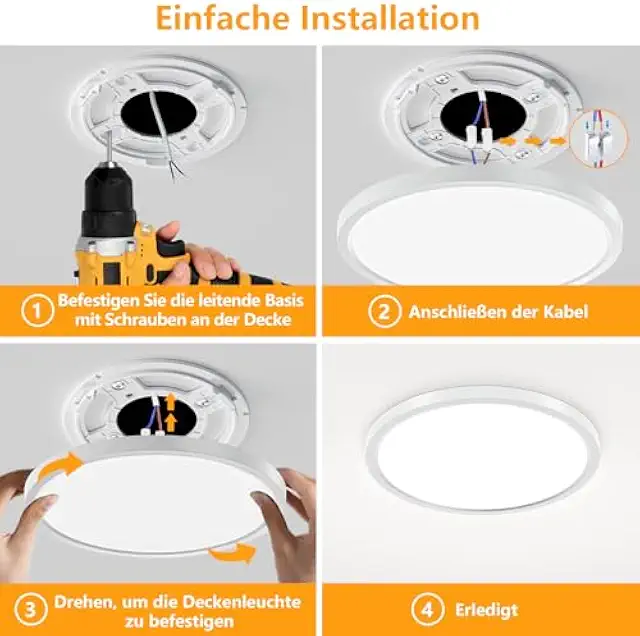 Einfache Installation

1 Befestigen Sie die leitende Basis mit Schrauben an der Decke

2 Anschließen der Kabel

3 Drehen, um die Deckenleuchte zu befestigen

4 Erledigt