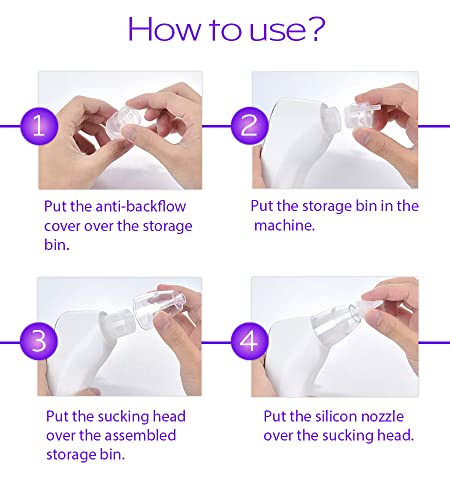 How to use?

1

Put the anti-backflow cover over the storage bin.

2

Put the storage bin in the machine.

3

Put the sucking head over the assembled storage bin.

4

Put the silicon nozzle over the sucking head.