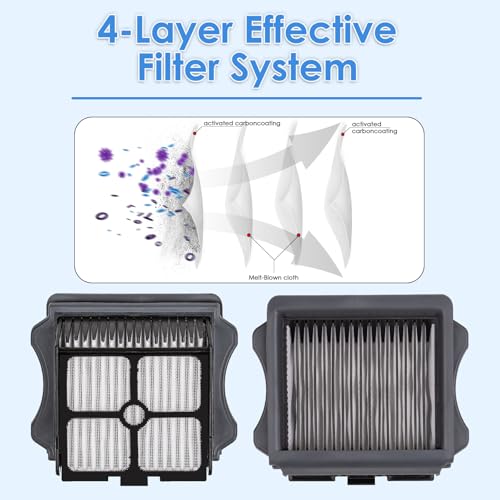 4-Layer Effective Filter System

activated carboncoating

activated carboncoating

Melt-Blown cloth