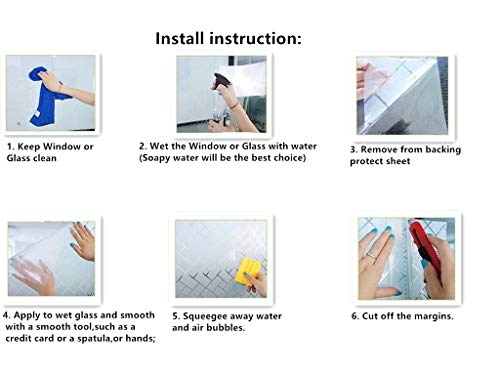 Install instruction:

1. Keep Window or Glass clean

2. Wet the Window or Glass with water (Soapy water will be the best choice)

3. Remove from backing protect sheet

4. Apply to wet glass and smooth with a smooth tool,such as a credit card or a spatula,or hands;

5. Squeegee away water and air bubbles.

6. Cut off the margins.