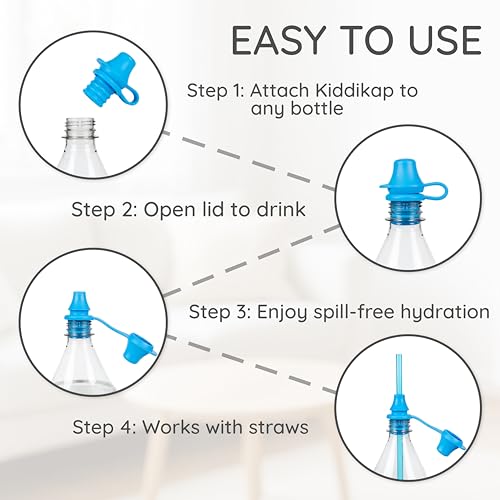 EASY TO USE

Step 1: Attach Kiddikap to any bottle

Step 2: Open lid to drink

Step 3: Enjoy spill-free hydration

Step 4: Works with straws