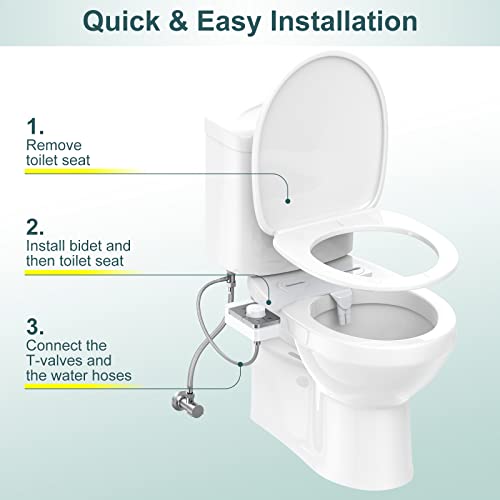 Quick & Easy Installation

1.
Remove toilet seat

2.
Install bidet and then toilet seat

3.
Connect the T-valves and the water hoses