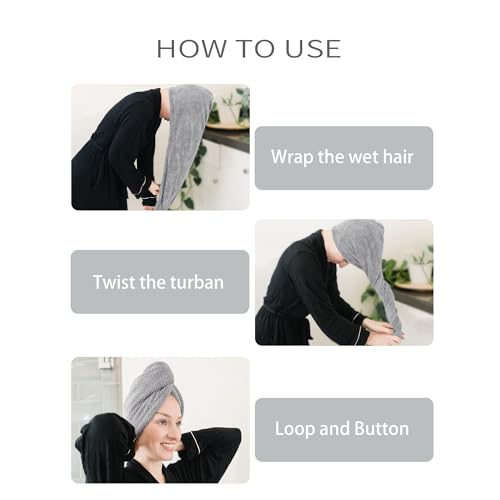 HOW TO USE

Wrap the wet hair

Twist the turban

Loop and Button