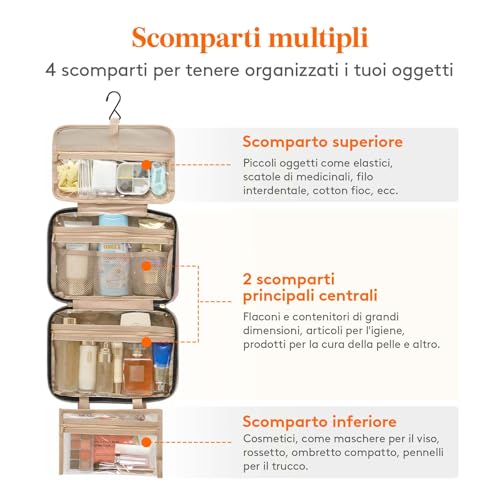 Scomparti multipli

4 scomparti per tenere organizzati i tuoi oggetti

Scomparto superiore

Piccoli oggetti come elastici, scatole di medicinali, filo interdentale, cotton fioc, ecc.

2 scomparti principali centrali

Flaconi e contenitori di grandi dimensioni, articoli per l'igiene, prodotti per la cura della pelle e altro.

Scomparto inferiore

Cosmetici, come maschere per il viso, rossetto, ombretto compatto, pennelli per il trucco.