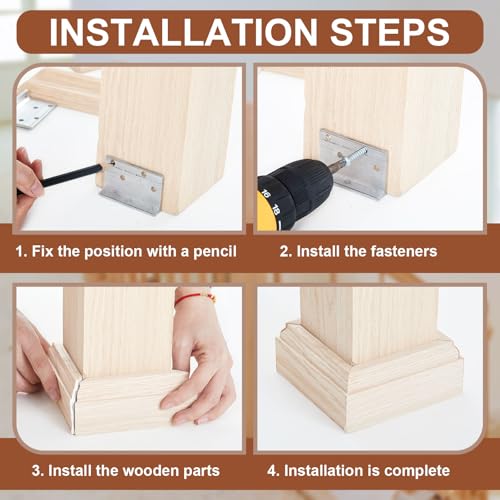 INSTALLATION STEPS

16
18

1. Fix the position with a pencil

2. Install the fasteners

3. Install the wooden parts

4. Installation is complete