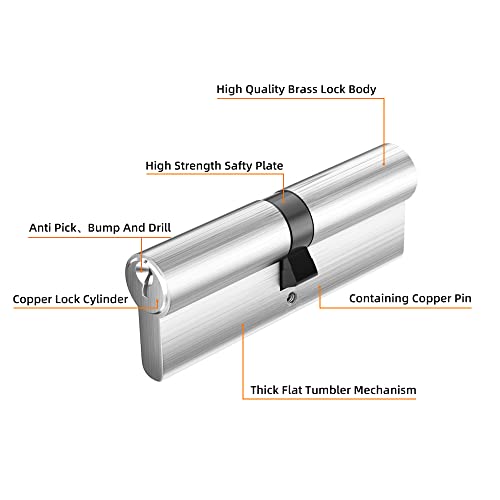 High Quality Brass Lock Body

High Strength Safty Plate

Anti Pick、Bump And Drill

Copper Lock Cylinder

Containing Copper Pin

Thick Flat Tumbler Mechanism