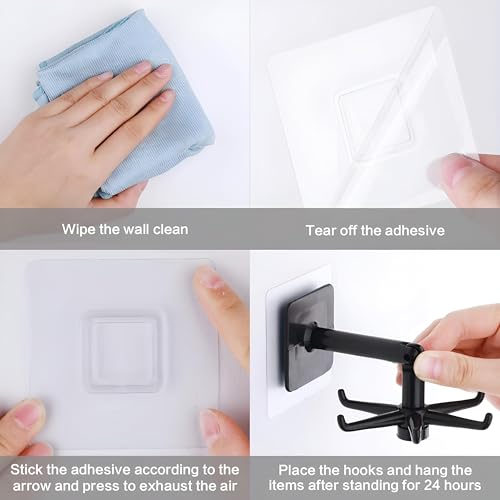 Wipe the wall clean

Tear off the adhesive

Stick the adhesive according to the arrow and press to exhaust the air

Place the hooks and hang the items after standing for 24 hours