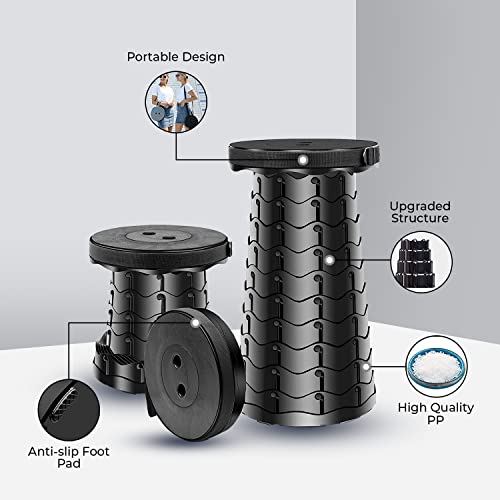 Portable Design

Upgraded Structure

High Quality PP

Anti-slip Foot Pad