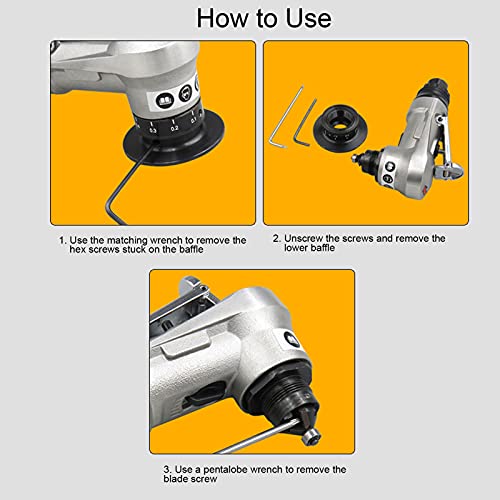 How to Use

0.3 0.2 0.1

1. Use the matching wrench to remove the hex screws stuck on the baffle

2. Unscrew the screws and remove the lower baffle

3. Use a pentalobe wrench to remove the blade screw