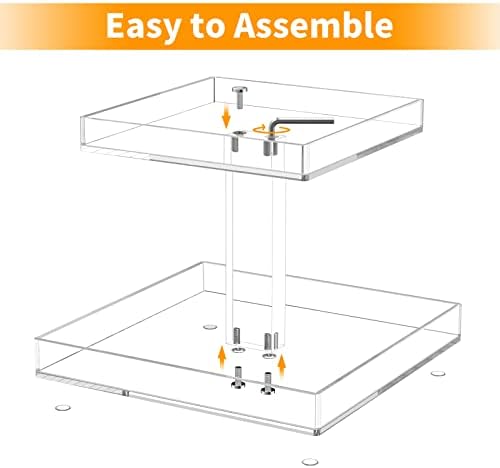 Easy to Assemble