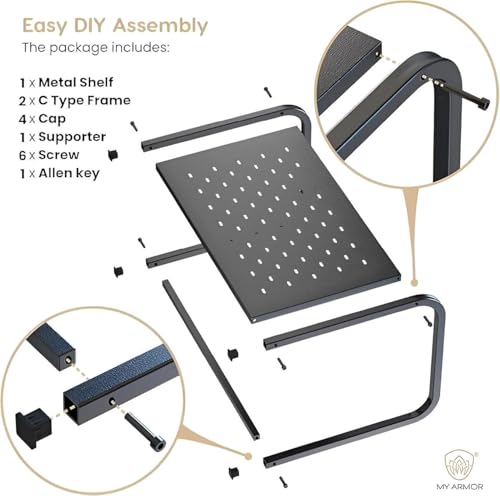 Easy DIY Assembly
The package includes:

1 x Metal Shelf
2 x C Type Frame
4 x Cap
1 x Supporter
6 x Screw
1 x Allen key

MY ARMOR