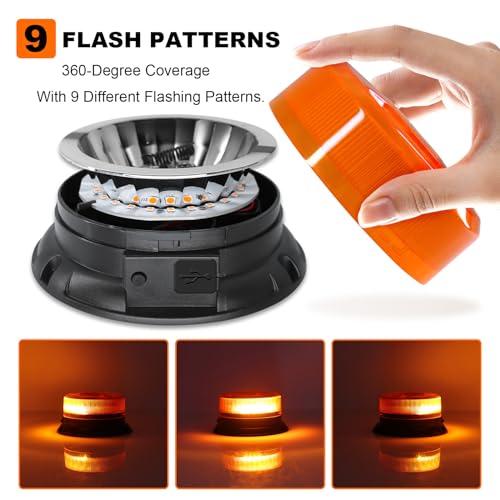 9 FLASH PATTERNS

360-Degree Coverage
With 9 Different Flashing Patterns.