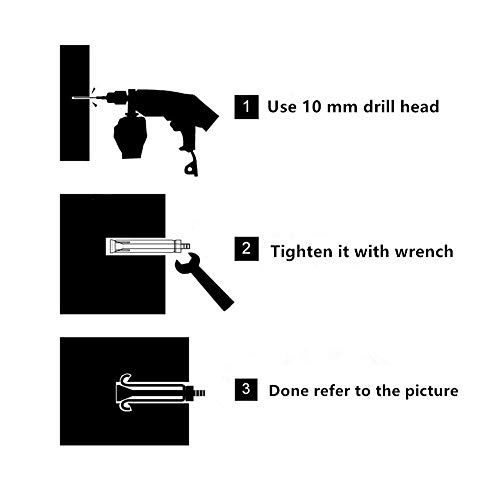 1 Use 10 mm drill head

2 Tighten it with wrench

3 Done refer to the picture