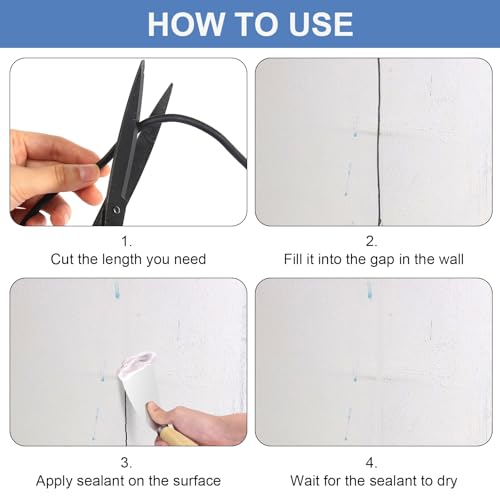 HOW TO USE

1.
Cut the length you need

2.
Fill it into the gap in the wall

3.
Apply sealant on the surface

4.
Wait for the sealant to dry