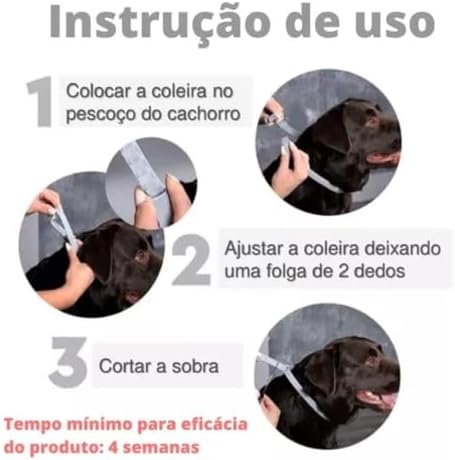 Instrução de uso

1 Colocar a coleira no pescoço do cachorro

2 Ajustar a coleira deixando uma folga de 2 dedos

3 Cortar a sobra

Tempo mínimo para eficácia do produto: 4 semanas